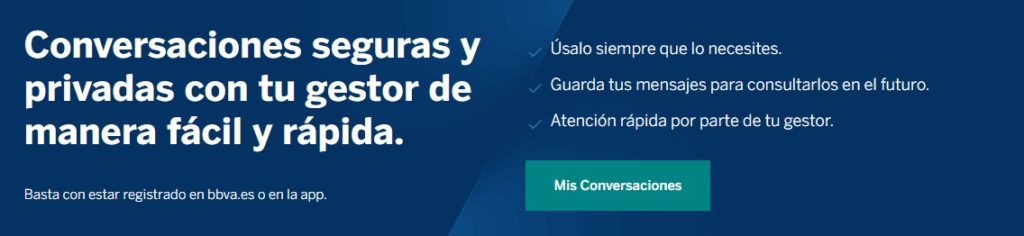 Conversaciones seguras y privadas con tu gestor de manera fácil y rápida.

Basta con estar registrado en bbva.es o en la app.

Úsalo siempre que lo necesites.

Guarda tus mensajes para consultarlos en el futuro.

Atención rápida por parte de tu gestor.

Mis Conversaciones